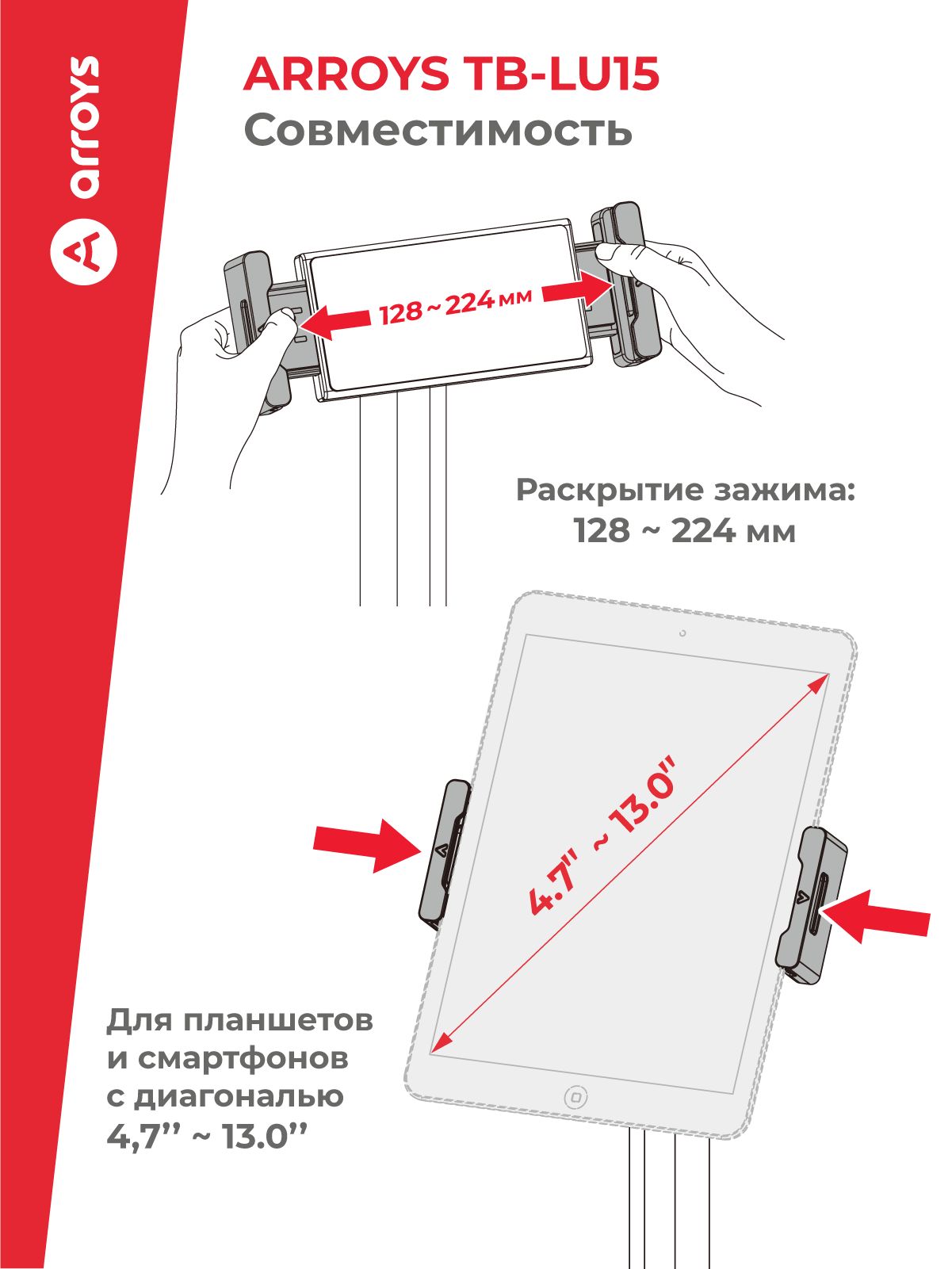 arroys

ARROYS TB-LU15
Совместимость

128 ~ 224 мм

Раскрытие зажима:
128 ~ 224 мм

4.7'' ~ 13.0''

Для планшетов и смартфонов с диагональю 4,7'' ~ 13.0''