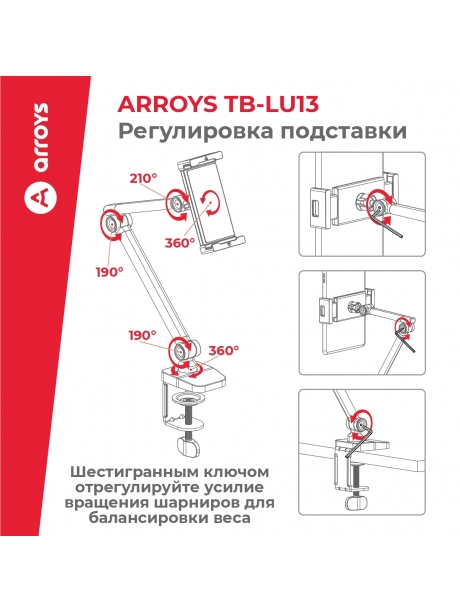 arroys

ARROYS TB-LU13
Регулировка подставки

210°
360°
190°
190°
360°

Шестигранным ключом отрегулируйте усилие вращения шарниров для балансировки веса