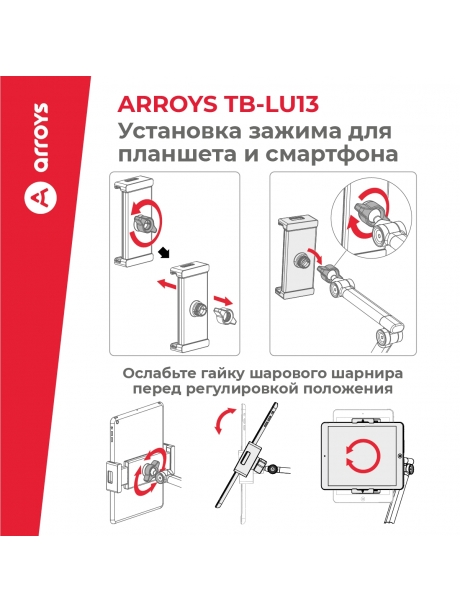 arroys

ARROYS TB-LU13
Установка зажима для планшета и смартфона

Ослабьте гайку шарового шарнира перед регулировкой положения