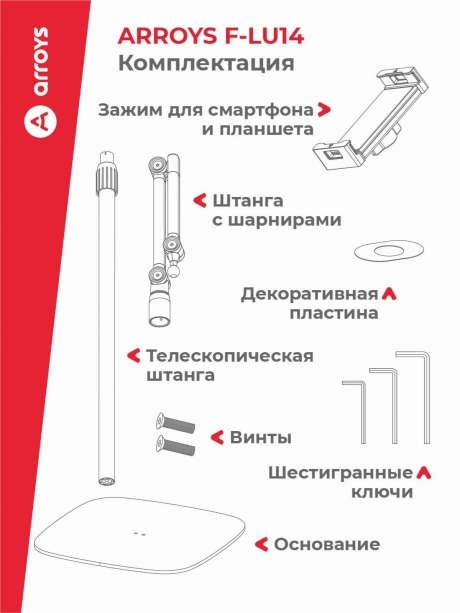 arroys

ARROYS F-LU14
Комплектация

Зажим для смартфона и планшета

Штанга с шарнирами

Декоративная пластина

Телескопическая штанга

Винты

Шестигранные ключи

Основание