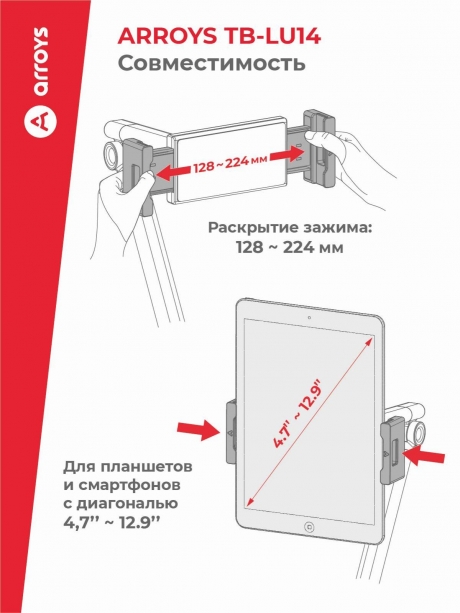 arroys

ARROYS TB-LU14
Совместимость

128 ~ 224 мм

Раскрытие зажима:
128 ~ 224 мм

4.7'' ~ 12.9''

Для планшетов и смартфонов с диагональю 4,7'' ~ 12.9''