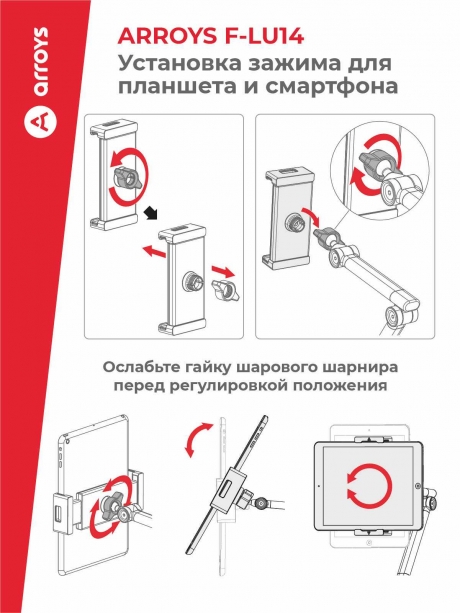 arroys

ARROYS F-LU14

Установка зажима для планшета и смартфона

Ослабьте гайку шарового шарнира перед регулировкой положения