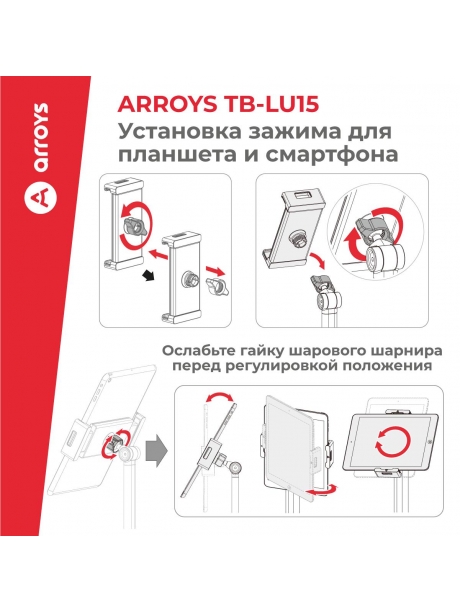 arroys

ARROYS TB-LU15
Установка зажима для планшета и смартфона

Ослабьте гайку шарового шарнира перед регулировкой положения